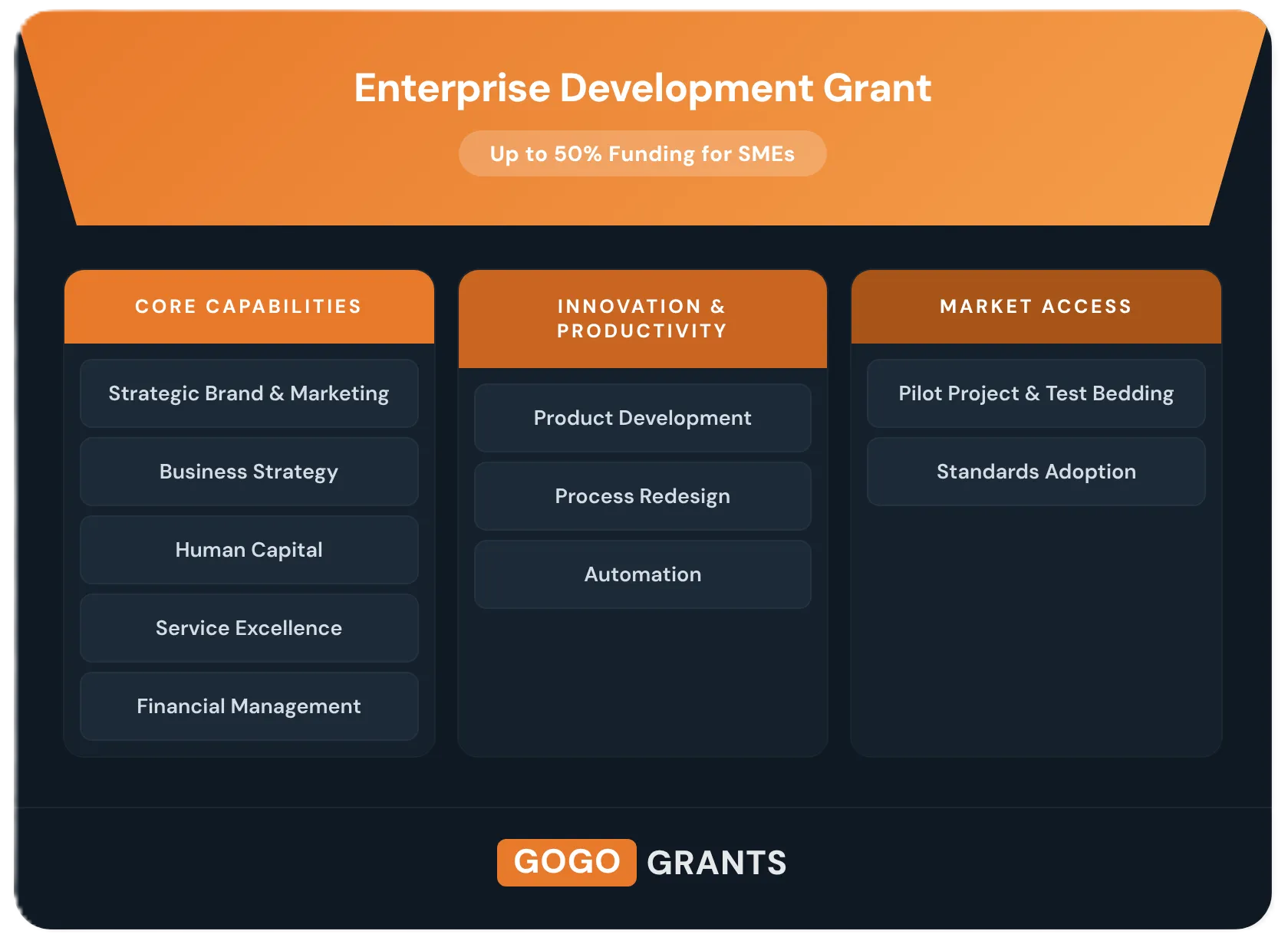 Enterprise Development Grant

Up to 50% Funding for SMEs

CORE CAPABILITIES

Strategic Brand & Marketing

Business Strategy

Human Capital

Service Excellence

Financial Management

INNOVATION & PRODUCTIVITY

Product Development

Process Redesign

Automation

MARKET ACCESS

Pilot Project & Test Bedding

Standards Adoption

GOGO GRANTS